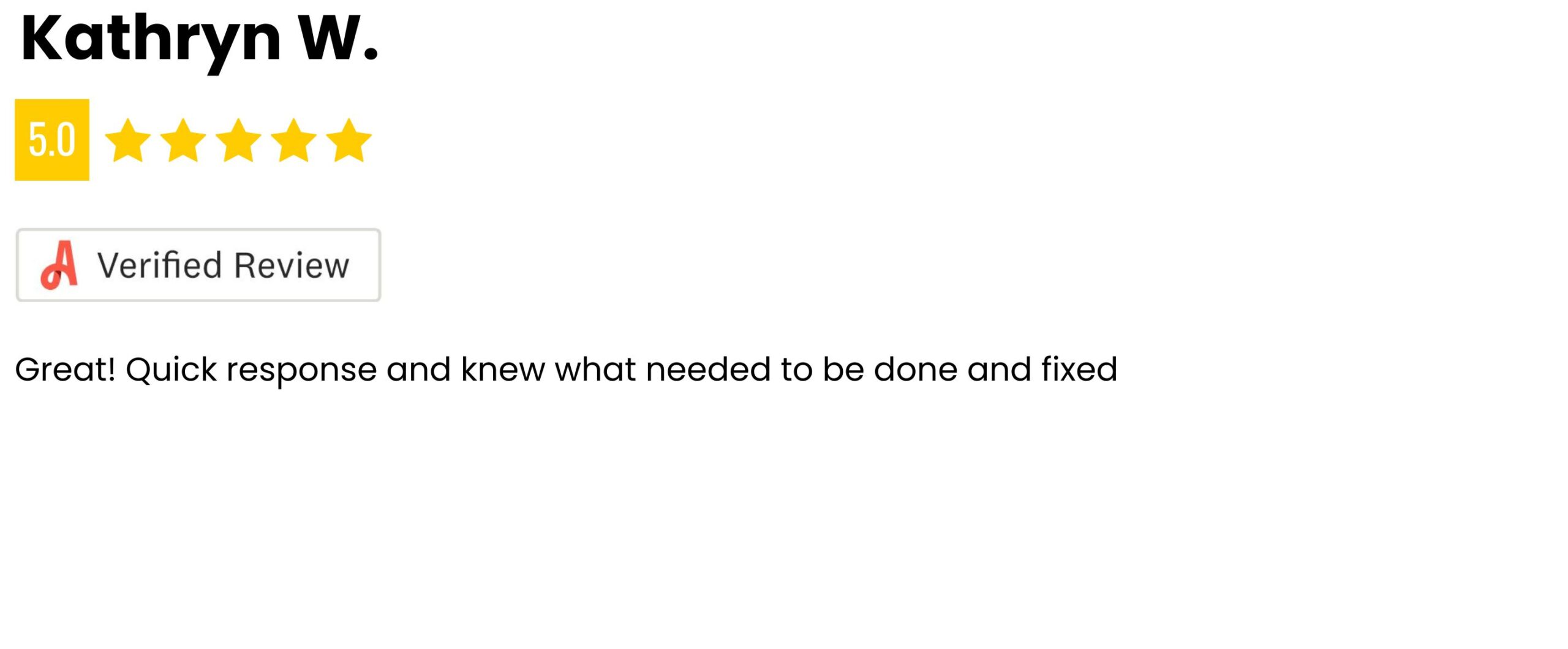 Kathryn W.

5.0

Verified Review

Great! Quick response and knew what needed to be done and fixed